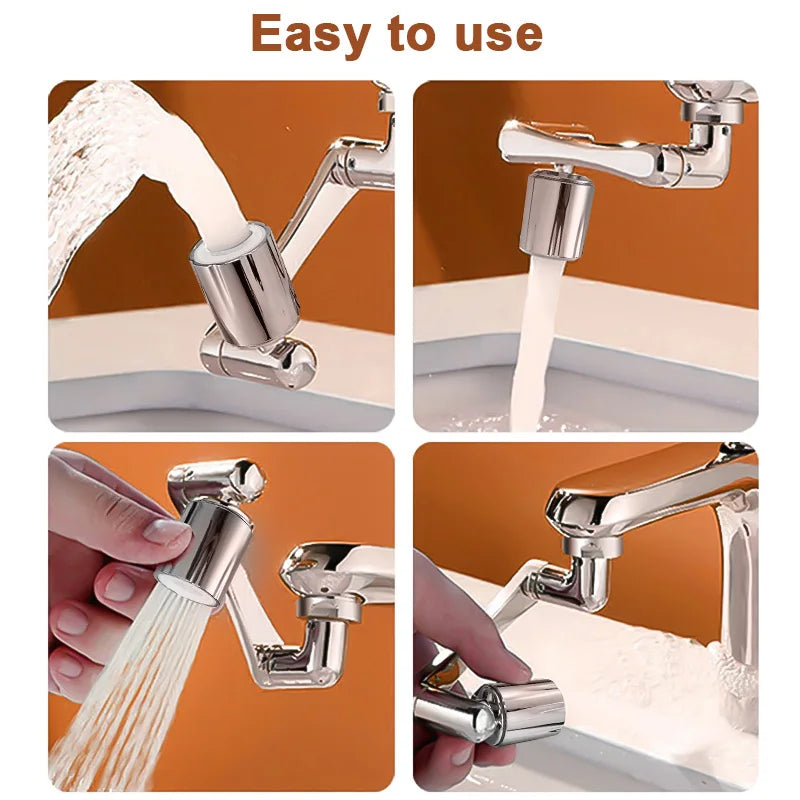 Easy to use