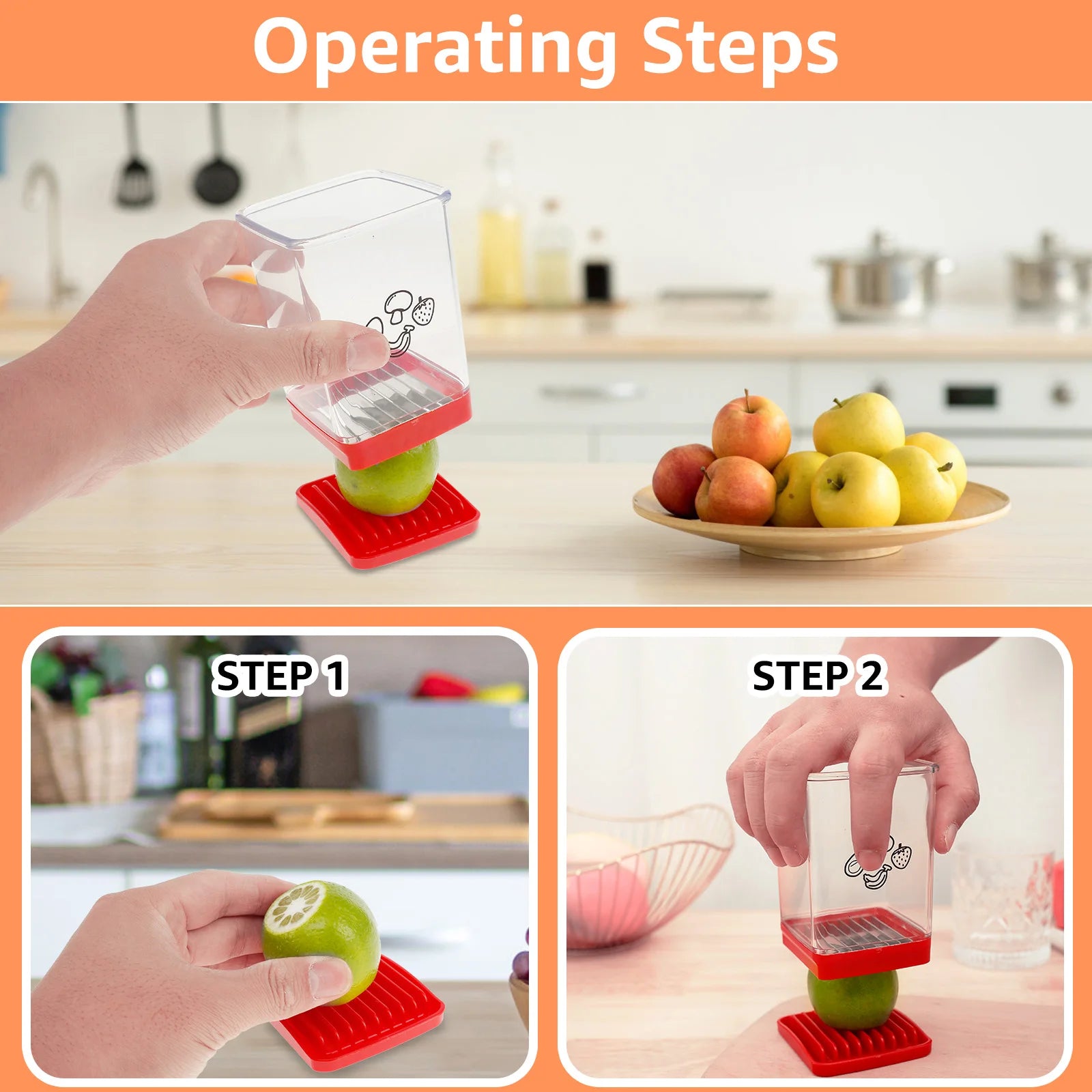 Operating Steps

STEP 1

STEP 2